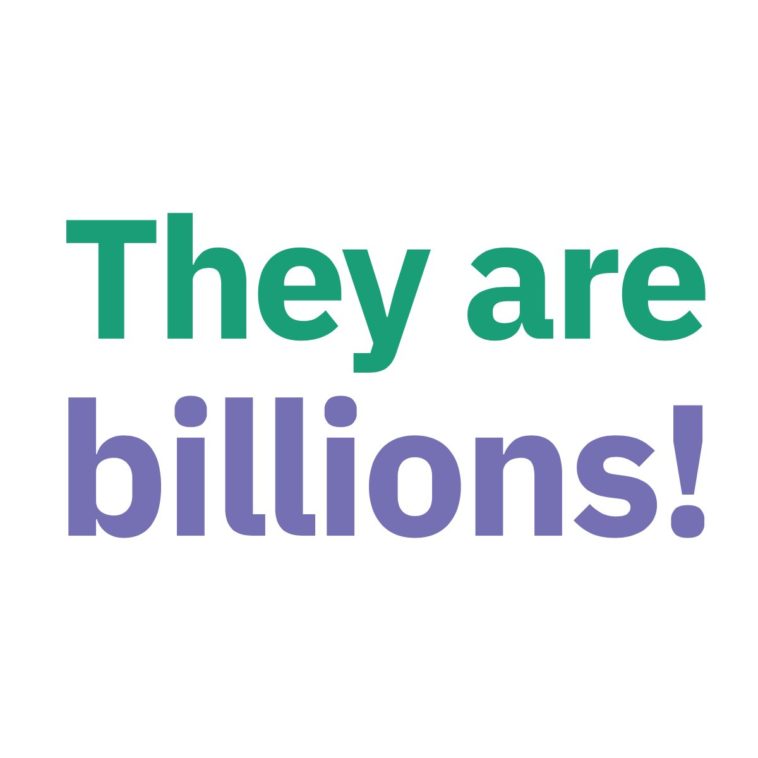 They are billions!