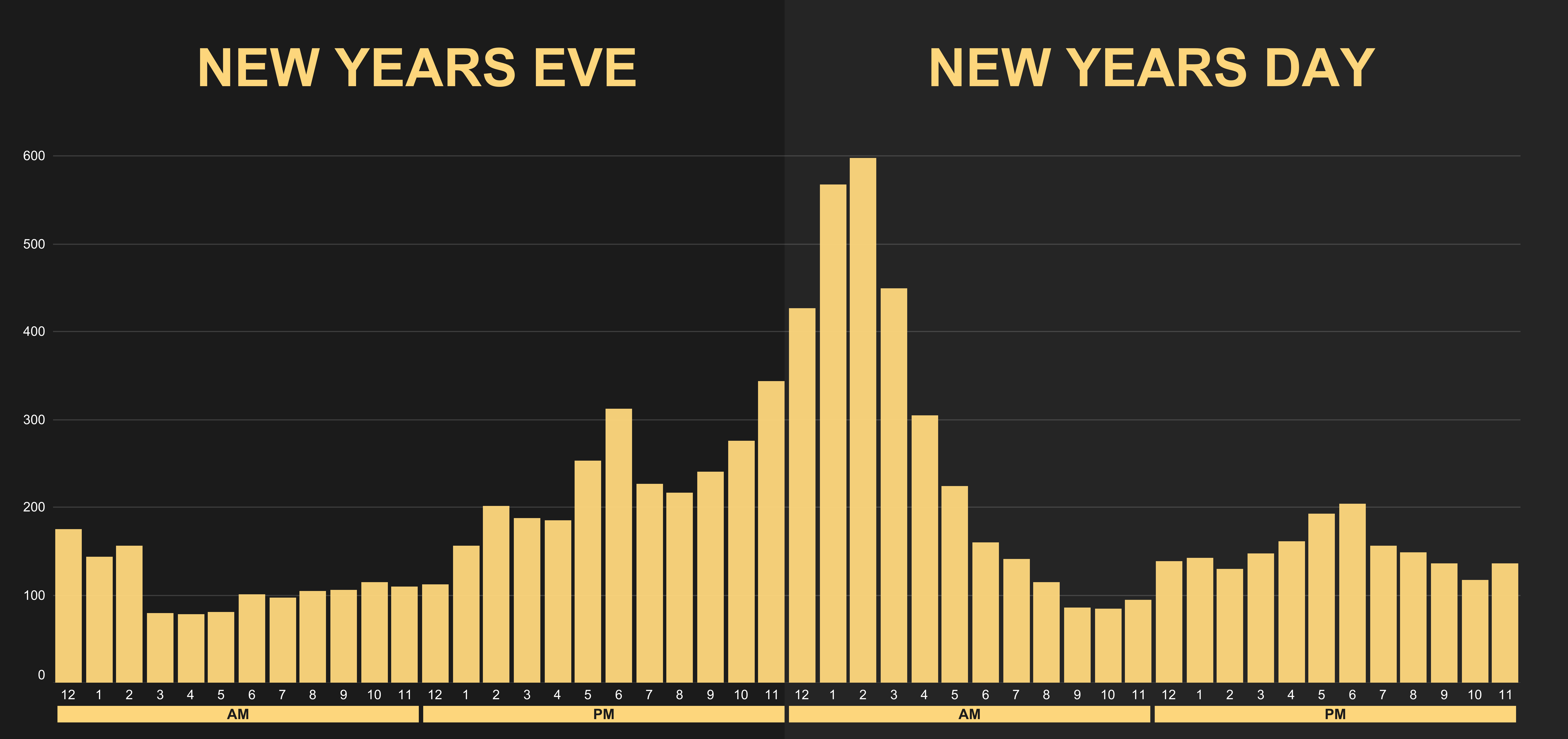 NEW YEARS EVE

NEW YEARS DAY

600
500
400
300
200
100
0

12 1 2 3 4 5 6 7 8 9 10 11 12 1 2 3 4 5 6 7 8 9 10 11 12 1 2 3 4 5 6 7 8 9 10 11 12 1 2 3 4 5 6 7 8 9 10 11

AM PM AM PM