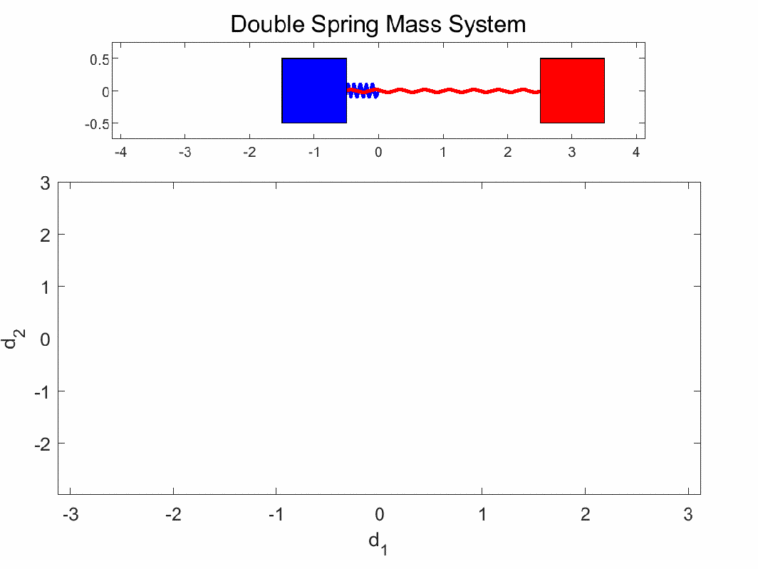 Double Spring Mass System

0.5
0
-0.5

-4 -3 -2 -1 0 1 2 3 4

3
2
1
0
-1
-2

$d_2$

-3 -2 -1 0 1 2 3

$d_1$