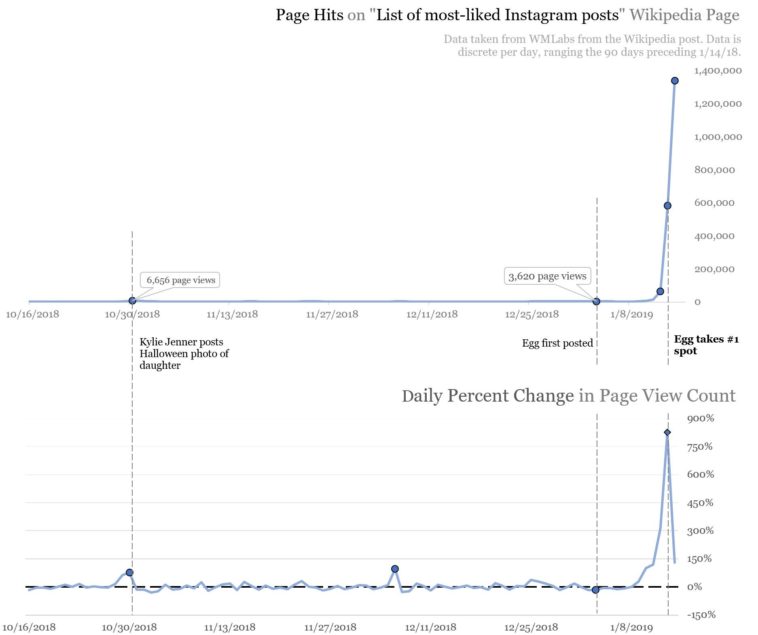 Page Hits on "List of most-liked Instagram posts" Wikipedia Page

Data taken from WMLabs from the Wikipedia post. Data is discrete per day, ranging the 90 days preceding 1/14/18.

1,400,000
1,200,000
1,000,000
800,000
600,000
400,000
200,000
0

6,656 page views

3,620 page views

10/16/2018
10/30/2018
11/13/2018
11/27/2018
12/11/2018
12/25/2018
1/8/2019

Kylie Jenner posts Halloween photo of daughter

Egg first posted

Egg takes #1 spot

Daily Percent Change in Page View Count

900%
750%
600%
450%
300%
150%
0%
-150%

10/16/2018
10/30/2018
11/13/2018
11/27/2018
12/11/2018
12/25/2018
1/8/2019