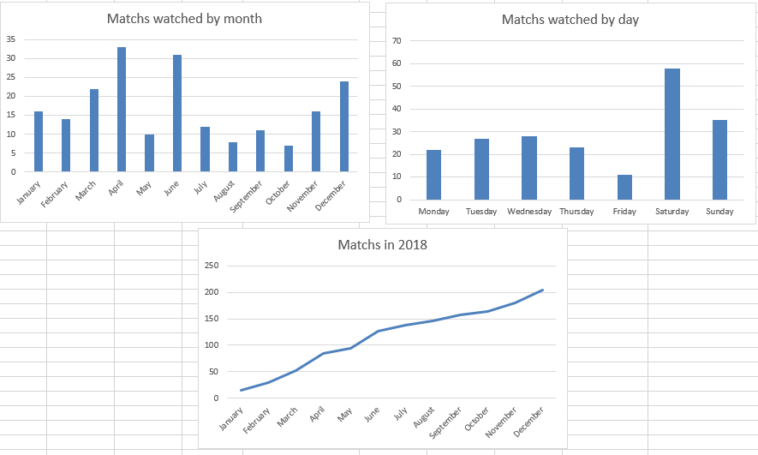 Matchs watched by month

35
30
25
20
15
10
5
0

January
February
March
April
May
June
July
August
September
October
November
December

Matchs watched by day

70
60
50
40
30
20
10
0

Monday
Tuesday
Wednesday
Thursday
Friday
Saturday
Sunday

Matchs in 2018

250
200
150
100
50
0

January
February
March
April
May
June
July
August
September
October
November
December