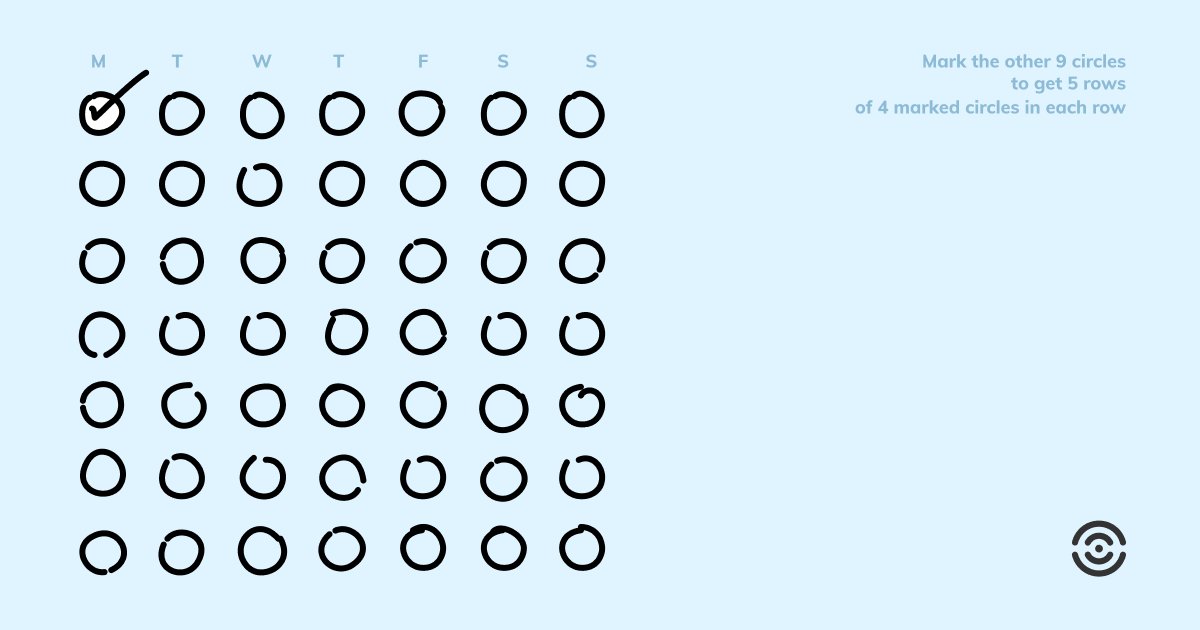 M T W T F S S

Mark the other 9 circles to get 5 rows of 4 marked circles in each row