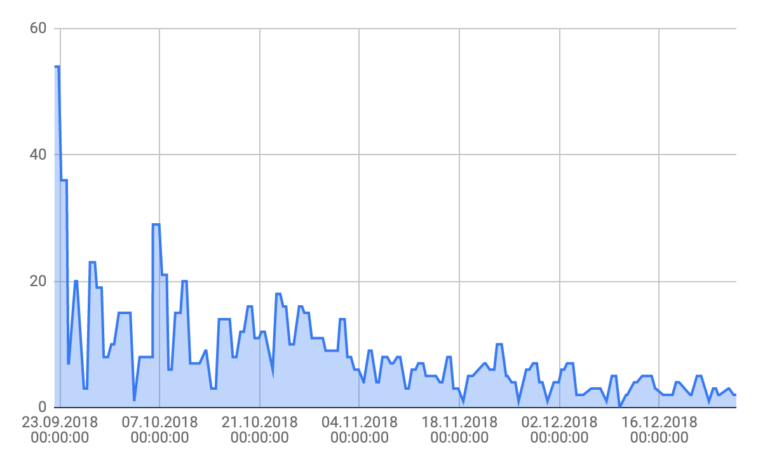 60
40
20
0
23.09.2018 00:00:00
07.10.2018 00:00:00
21.10.2018 00:00:00
04.11.2018 00:00:00
18.11.2018 00:00:00
02.12.2018 00:00:00
16.12.2018 00:00:00