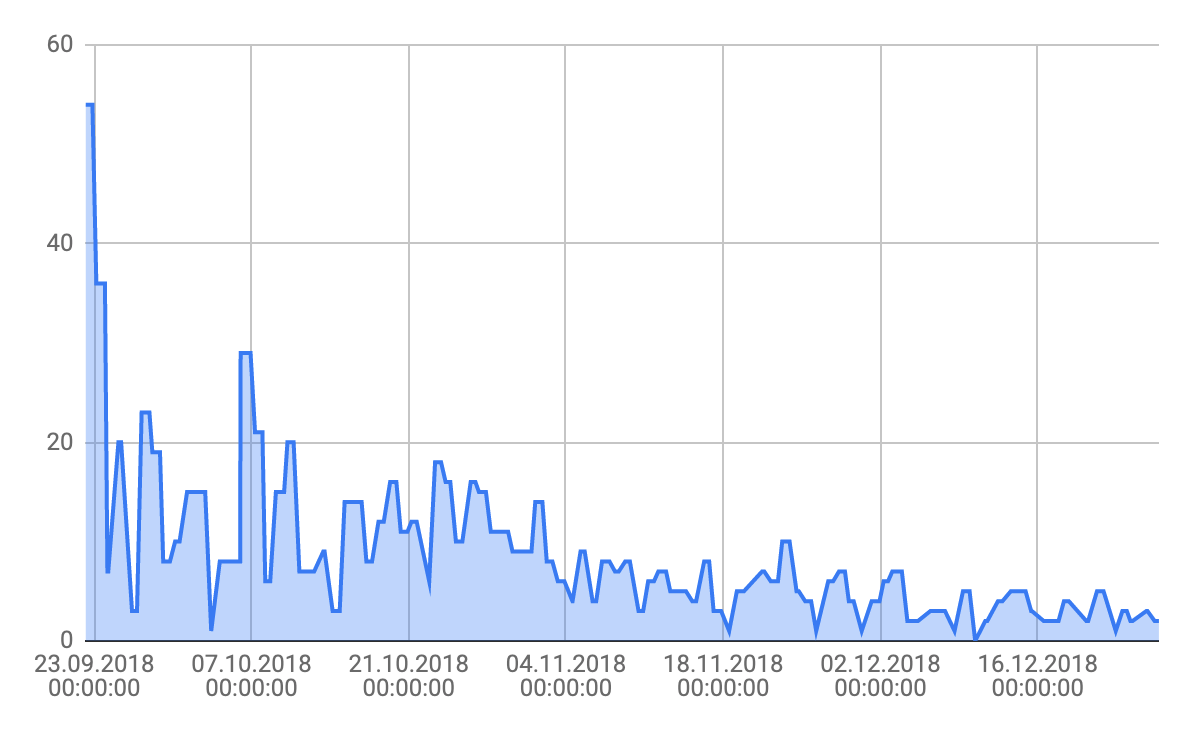 60
40
20
0
23.09.2018 00:00:00
07.10.2018 00:00:00
21.10.2018 00:00:00
04.11.2018 00:00:00
18.11.2018 00:00:00
02.12.2018 00:00:00
16.12.2018 00:00:00