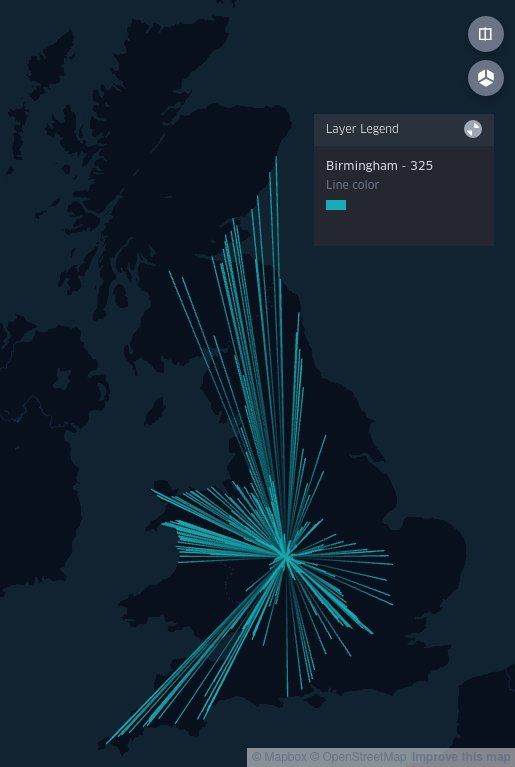 Layer Legend

Birmingham - 325
Line color

© Mapbox © OpenStreetMap Improve this map