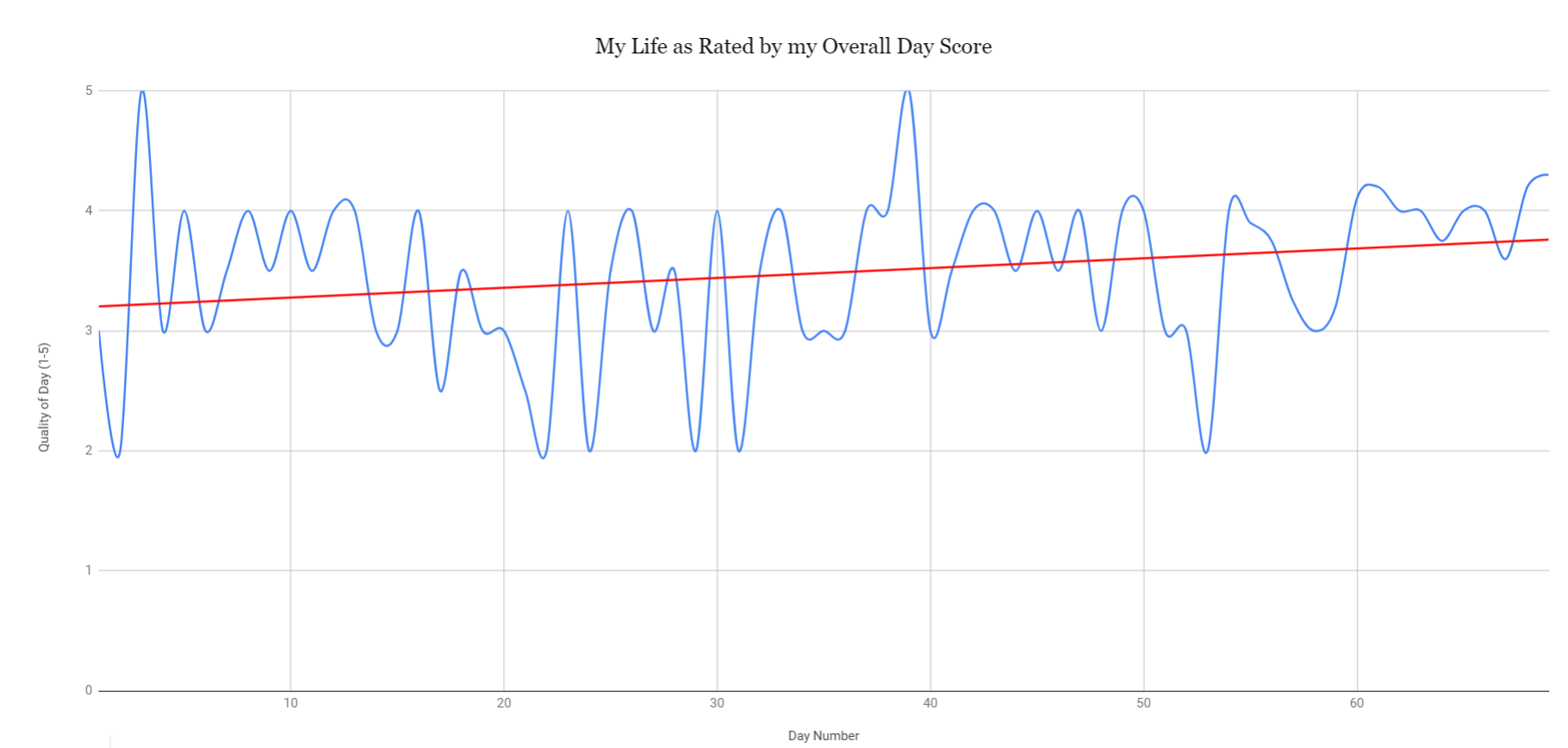 My Life as Rated by my Overall Day Score

Quality of Day (1-5)

5
4
3
2
1
0

10
20
30
40
50
60

Day Number