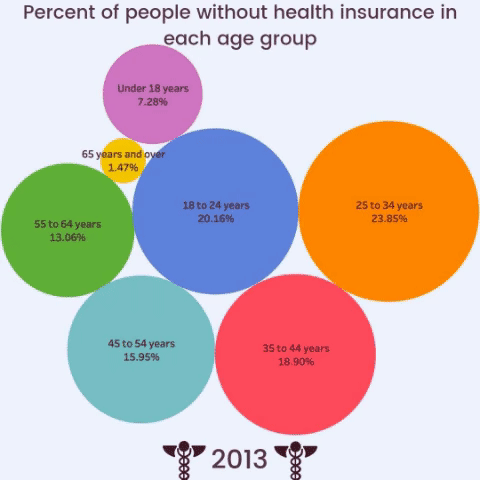 Percent of people without health insurance in each age group

Under 18 years
7.28%

65 years and over
1.47%

55 to 64 years
13.06%

18 to 24 years
20.16%

25 to 34 years
23.85%

45 to 54 years
15.95%

35 to 44 years
18.90%

2013