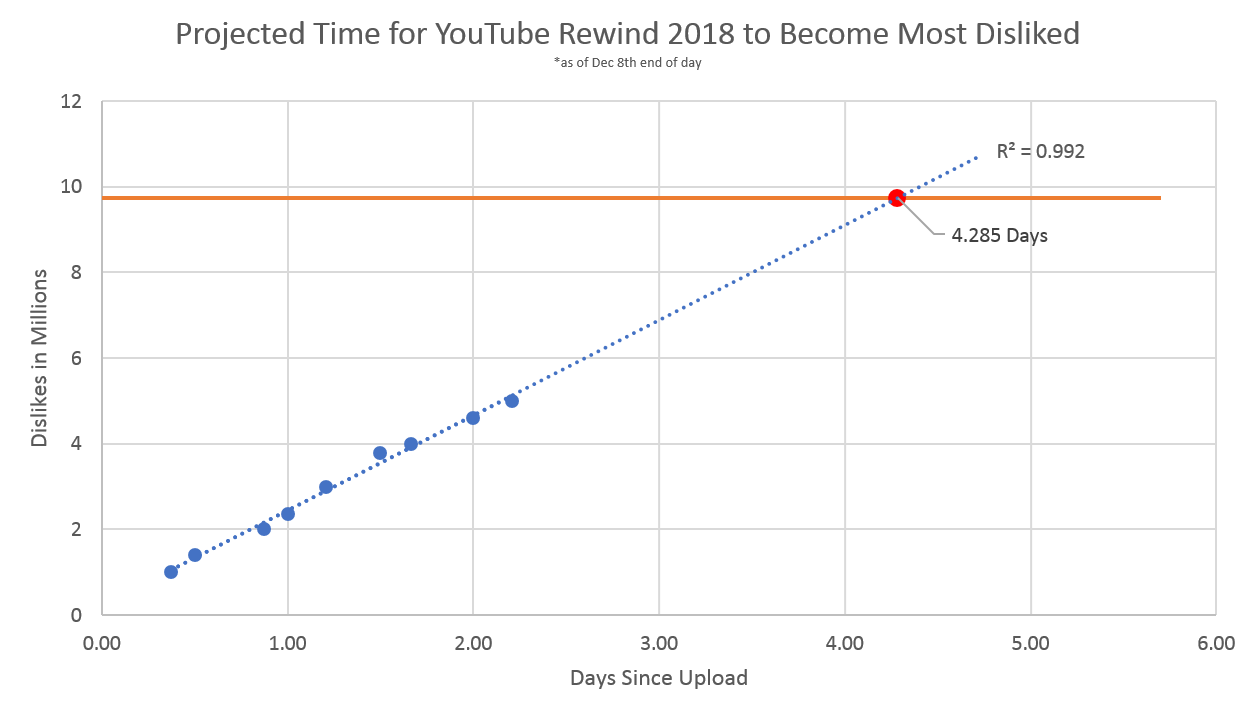 Projected Time for YouTube Rewind 2018 to Become Most Disliked
*as of Dec 8th end of day

Dislikes in Millions

12
10
8
6
4
2
0

$R^2 = 0.992$

4.285 Days

0.00
1.00
2.00
3.00
4.00
5.00
6.00

Days Since Upload