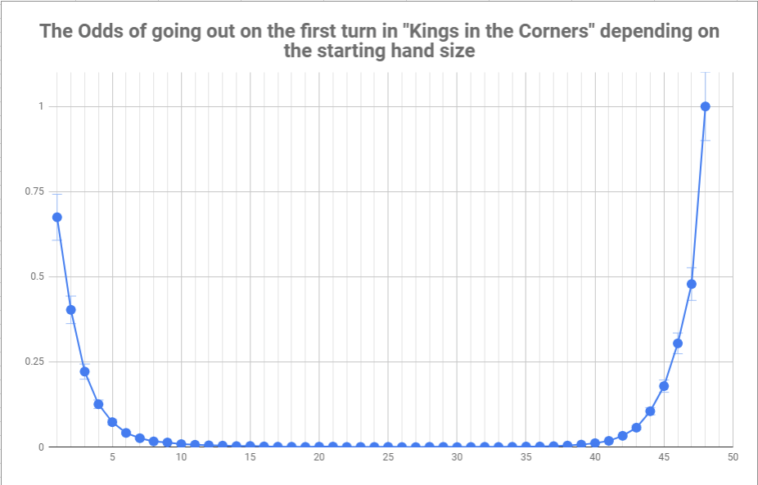 The Odds of going out on the first turn in "Kings in the Corners" depending on the starting hand size

1
0.75
0.5
0.25
0

5
10
15
20
25
30
35
40
45
50