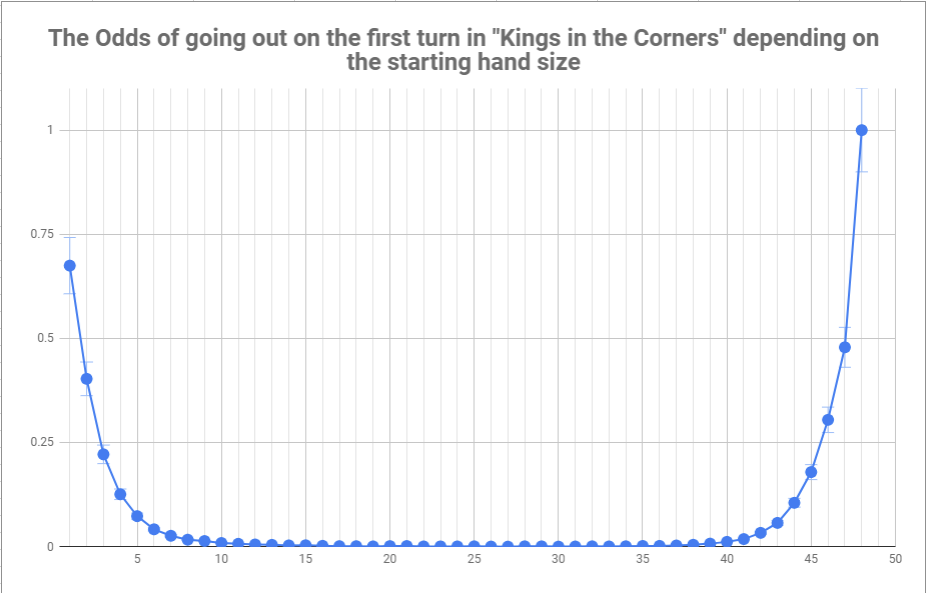 The Odds of going out on the first turn in "Kings in the Corners" depending on the starting hand size

1
0.75
0.5
0.25
0

5 10 15 20 25 30 35 40 45 50