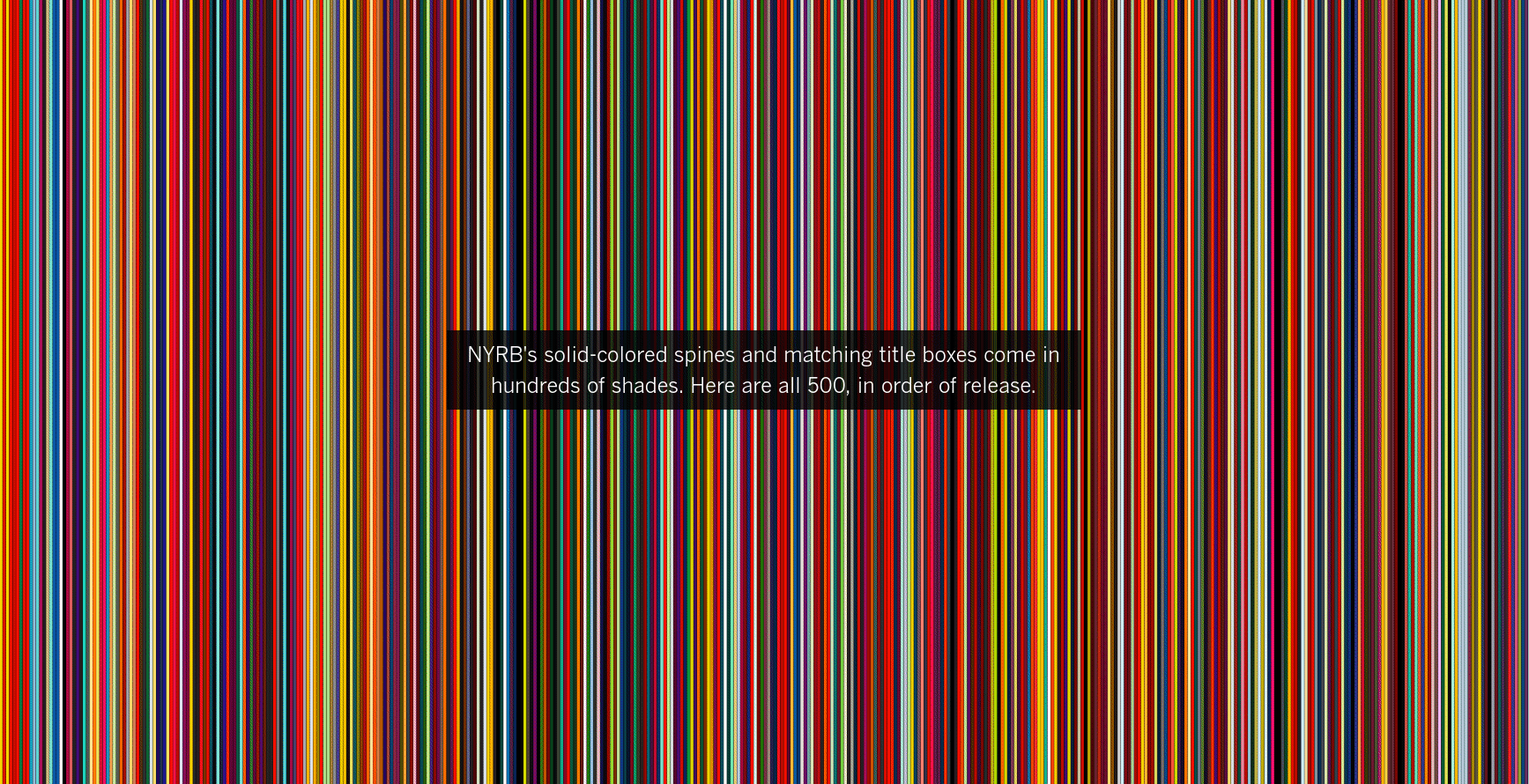 NYRB's solid-colored spines and matching title boxes come in hundreds of shades. Here are all 500, in order of release.