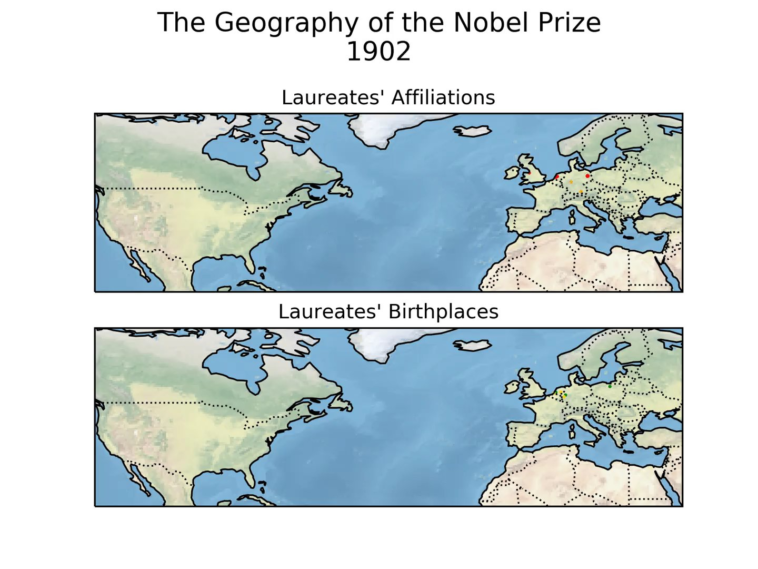 The Geography of the Nobel Prize
1902

Laureates' Affiliations

Laureates' Birthplaces