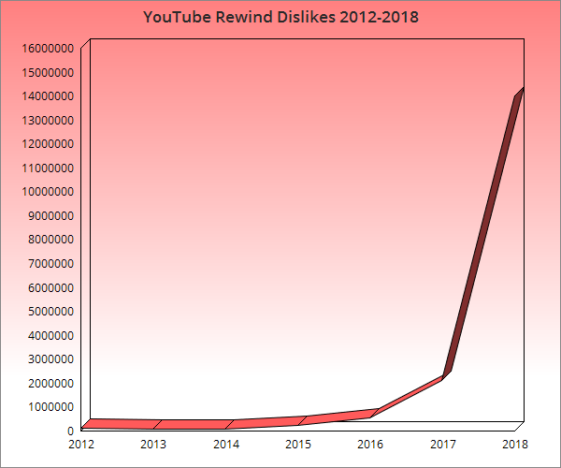 YouTube Rewind Dislikes 2012-2018

16000000
15000000
14000000
13000000
12000000
11000000
10000000
9000000
8000000
7000000
6000000
5000000
4000000
3000000
2000000
1000000
0

2012 2013 2014 2015 2016 2017 2018