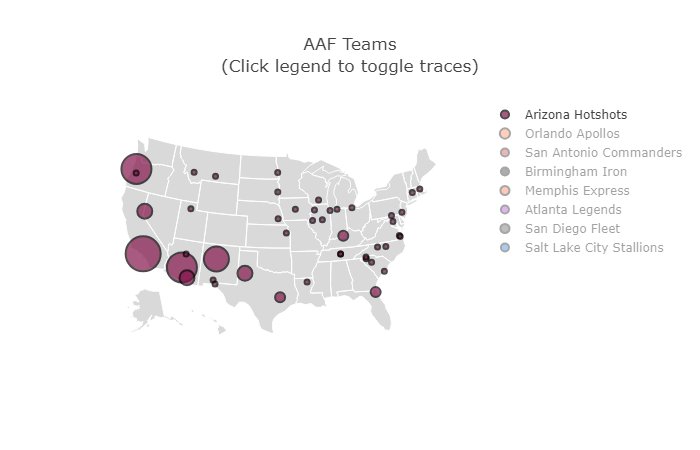 AAF Teams
(Click legend to toggle traces)

Arizona Hotshots
Orlando Apollos
San Antonio Commanders
Birmingham Iron
Memphis Express
Atlanta Legends
San Diego Fleet
Salt Lake City Stallions