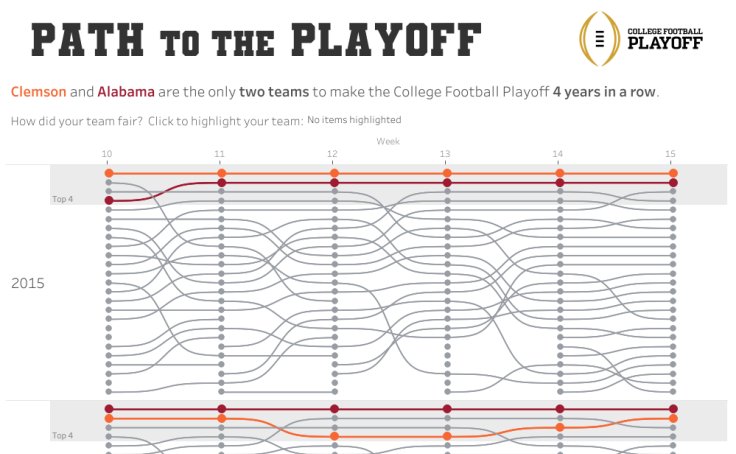 PATH TO THE PLAYOFF

COLLEGE FOOTBALL PLAYOFF

Clemson and Alabama are the only two teams to make the College Football Playoff 4 years in a row.

How did your team fair? Click to highlight your team: No items highlighted

Week

10 11 12 13 14 15

Top 4

2015

Top 4