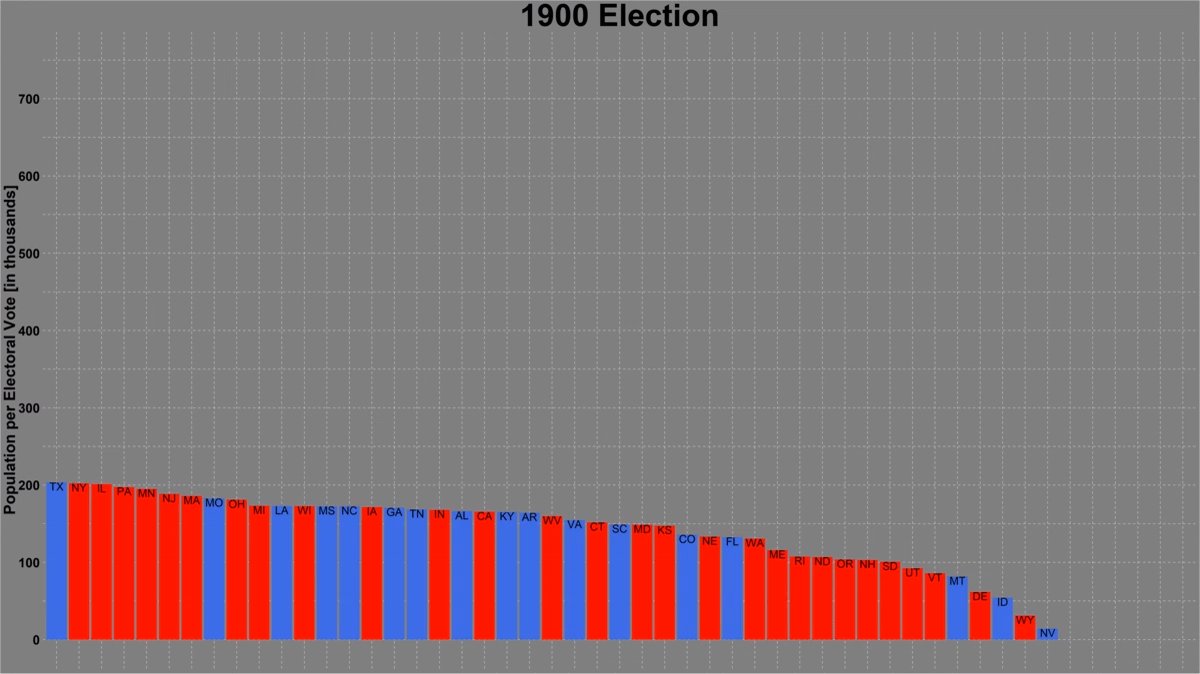 1900 Election

Population per Electoral Vote [in thousands]

700
600
500
400
300
200
100
0

TX NY IL PA MN NJ MA MO OH MI LA WI MS NC IA GA TN IN AL CA KY AR WV VA CT SC MD KS CO NE FL WA ME RI ND OR NH SD UT VT MT DE ID WY NV