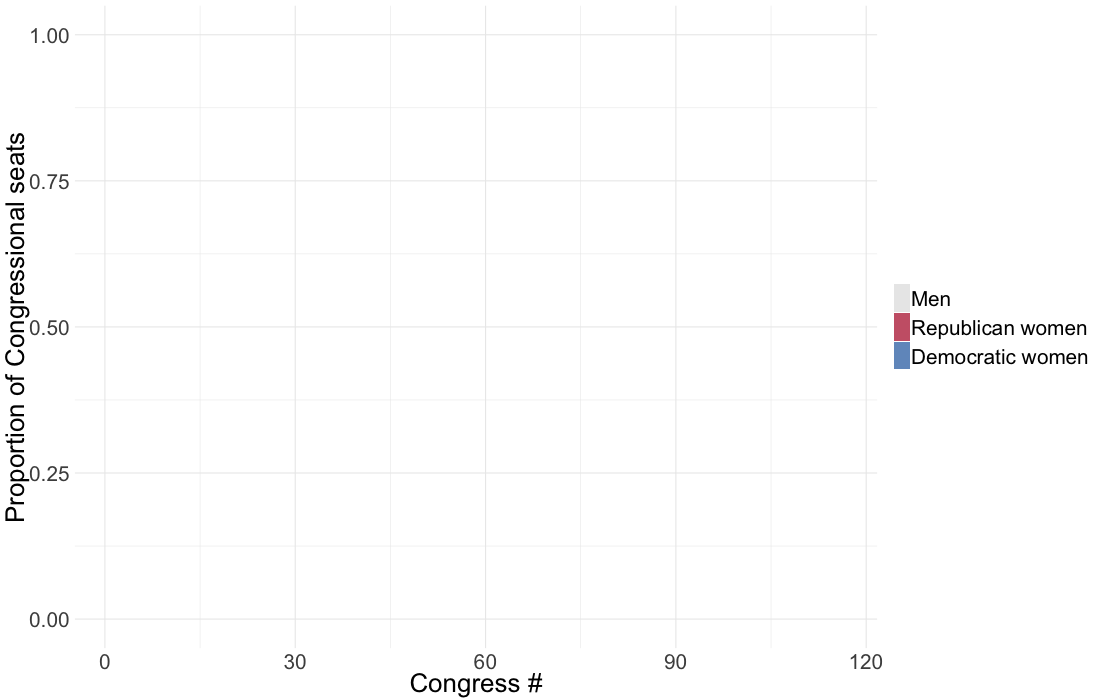 Proportion of Congressional seats

1.00
0.75
0.50
0.25
0.00

0
30
60
90
120

Congress #

Men
Republican women
Democratic women