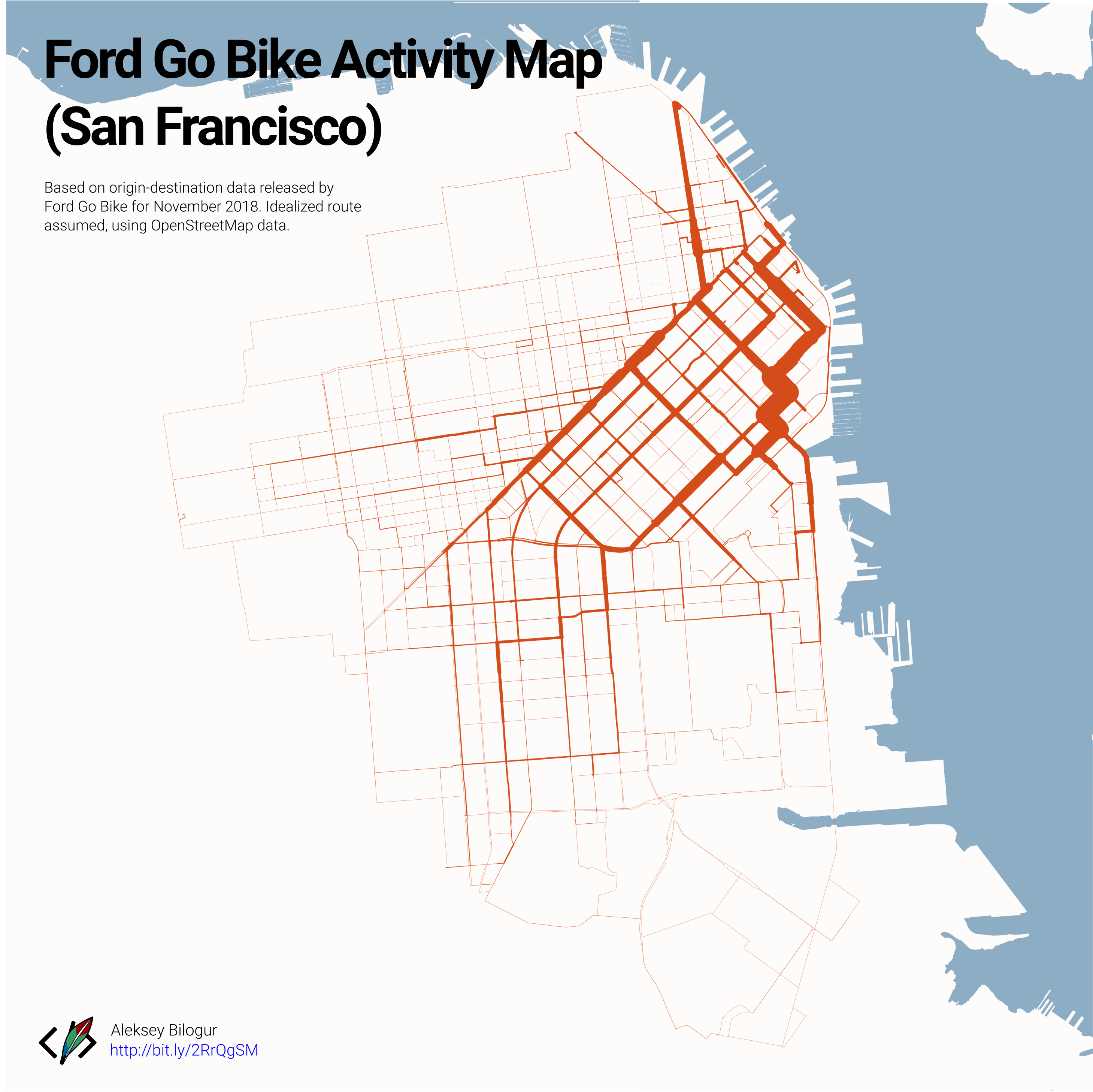 Ford Go Bike Activity Map (San Francisco)

Based on origin-destination data released by Ford Go Bike for November 2018. Idealized route assumed, using OpenStreetMap data.

Aleksey Bilogur
http://bit.ly/2RrQgSM