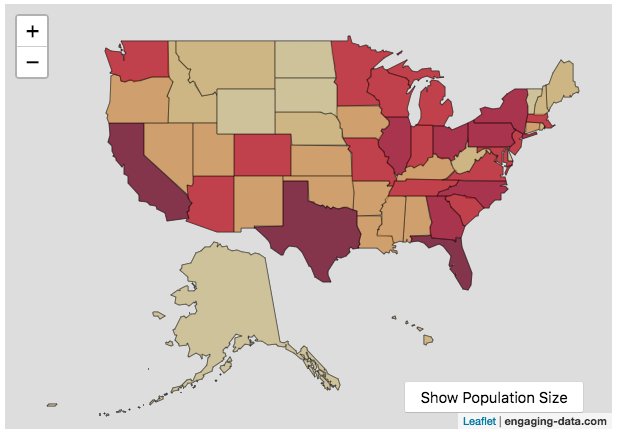 +
−
Show Population Size
Leaflet | engaging-data.com