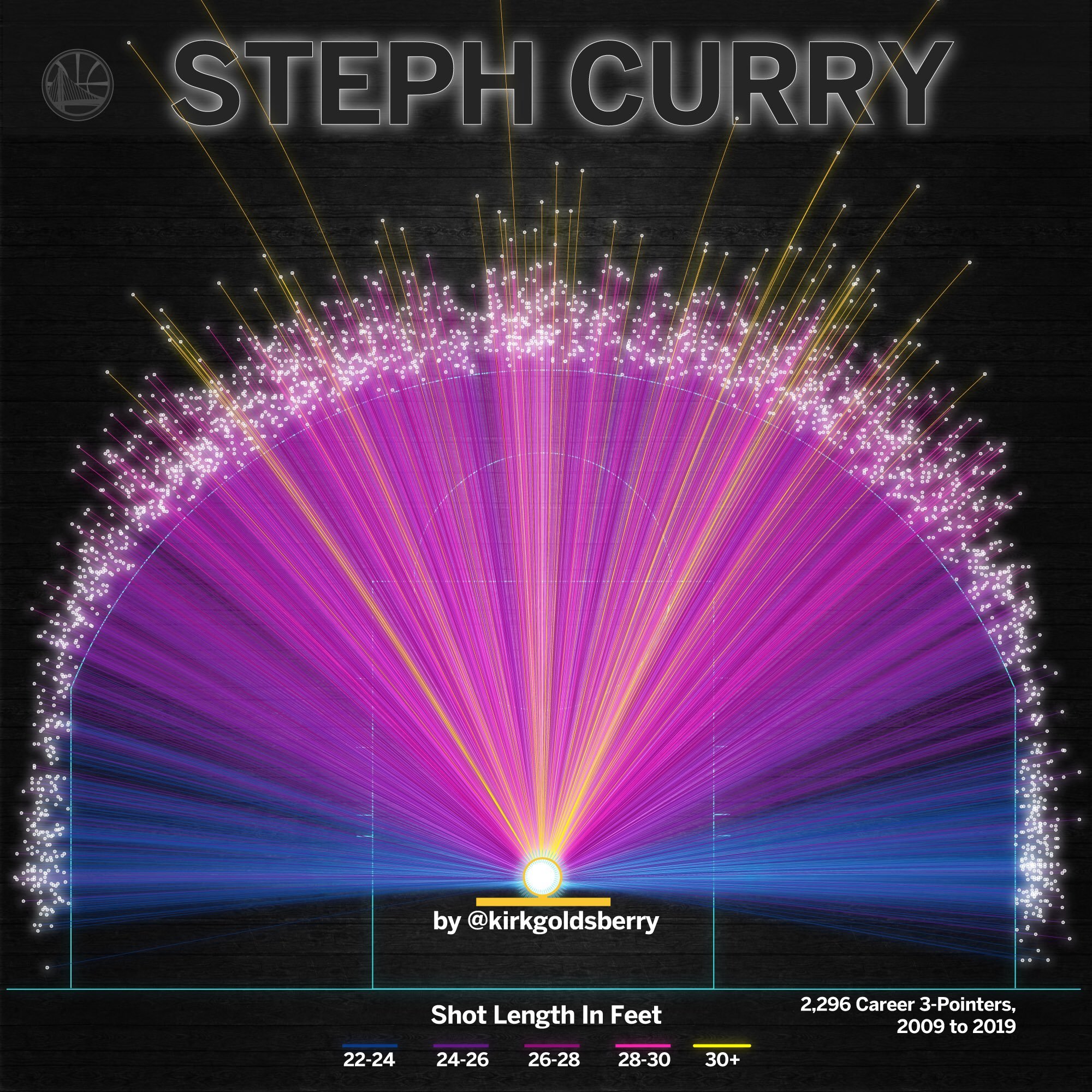 STEPH CURRY

by @kirkgoldsberry

Shot Length In Feet

22-24
24-26
26-28
28-30
30+

2,296 Career 3-Pointers, 2009 to 2019