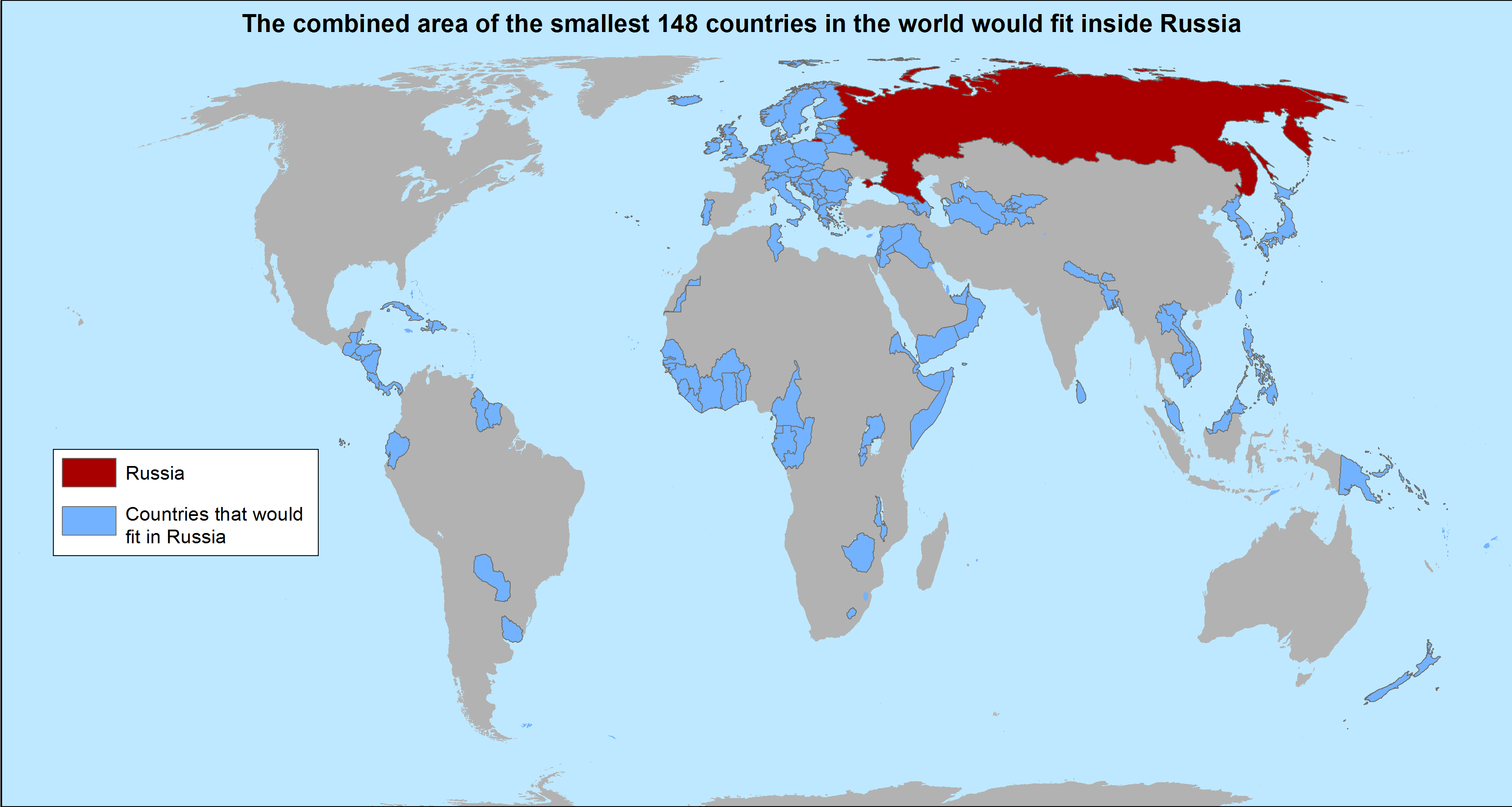 The combined area of the smallest 148 countries in the world would fit inside Russia

Russia

Countries that would fit in Russia