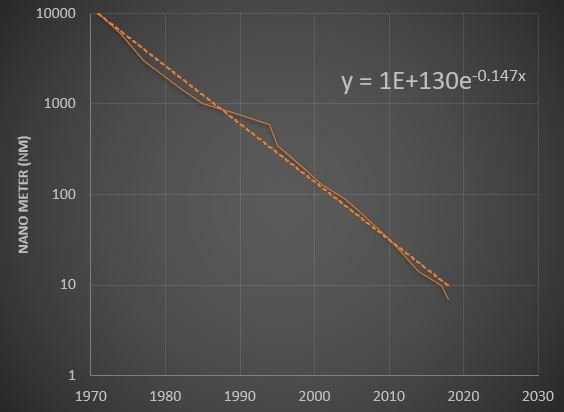 10000

1000

100

10

1

NANO METER (NM)

$y = 1E+130e^{-0.147x}$

1970 1980 1990 2000 2010 2020 2030