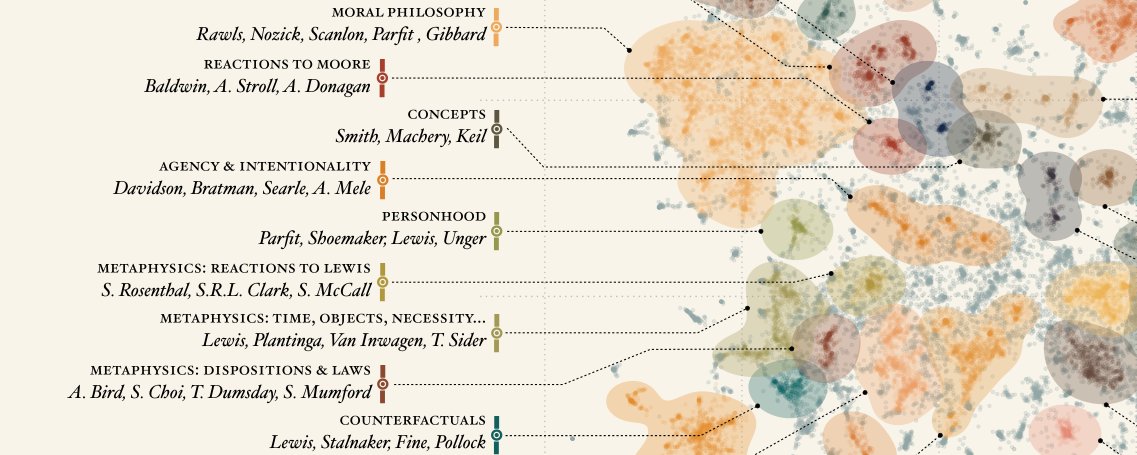 MORAL PHILOSOPHY
Rawls, Nozick, Scanlon, Parfit , Gibbard

REACTIONS TO MOORE
Baldwin, A. Stroll, A. Donagan

CONCEPTS
Smith, Machery, Keil

AGENCY & INTENTIONALITY
Davidson, Bratman, Searle, A. Mele

PERSONHOOD
Parfit, Shoemaker, Lewis, Unger

METAPHYSICS: REACTIONS TO LEWIS
S. Rosenthal, S.R.L. Clark, S. McCall

METAPHYSICS: TIME, OBJECTS, NECESSITY...
Lewis, Plantinga, Van Inwagen, T. Sider

METAPHYSICS: DISPOSITIONS & LAWS
A. Bird, S. Choi, T. Dumsday, S. Mumford

COUNTERFACTUALS
Lewis, Stalnaker, Fine, Pollock