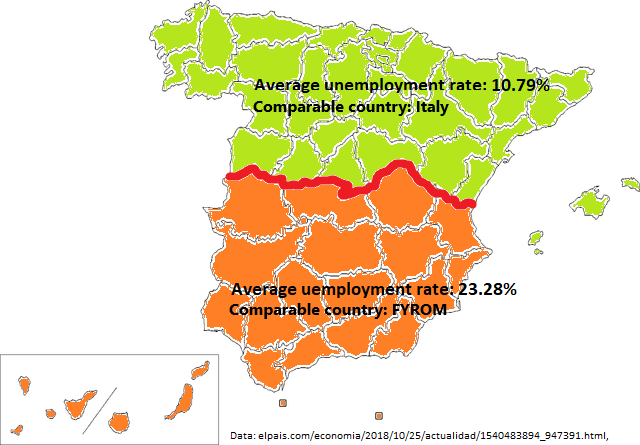 Average unemployment rate: 10.79%
Comparable country: Italy

Average uemployment rate: 23.28%
Comparable country: FYROM

Data: elpais.com/economia/2018/10/25/actualidad/1540483894_947391.html,