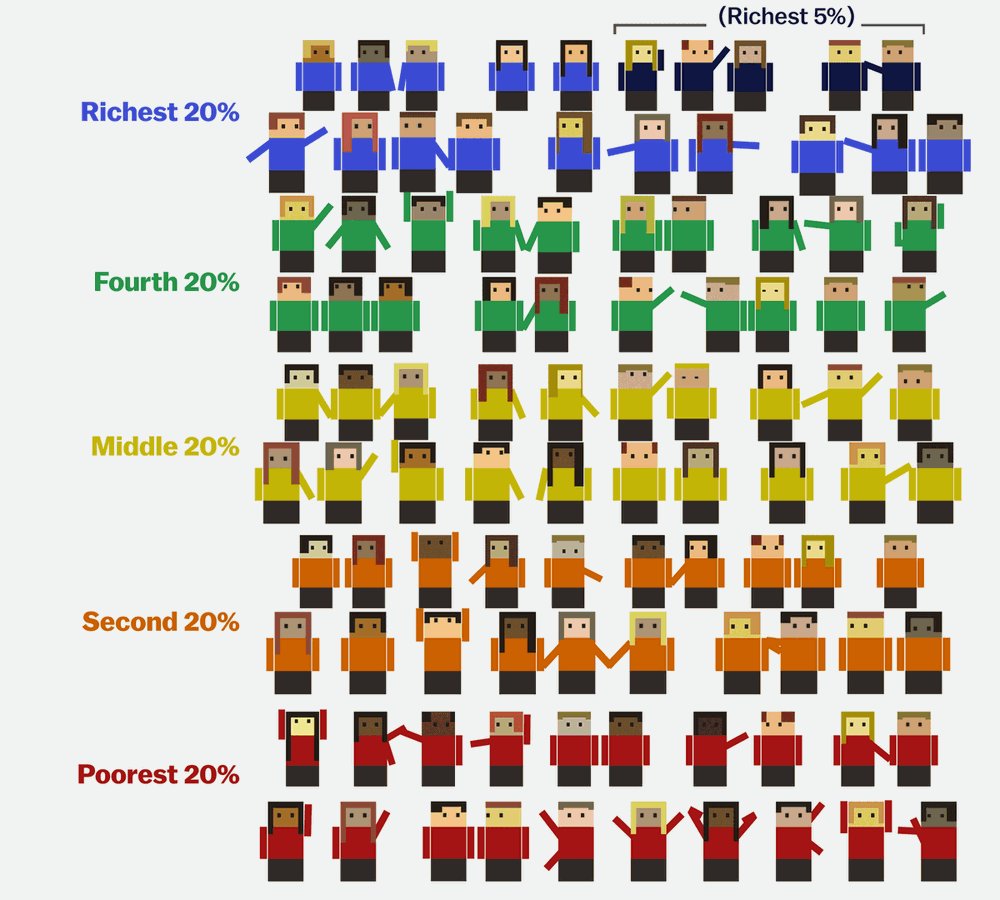 (Richest 5%)

Richest 20%

Fourth 20%

Middle 20%

Second 20%

Poorest 20%