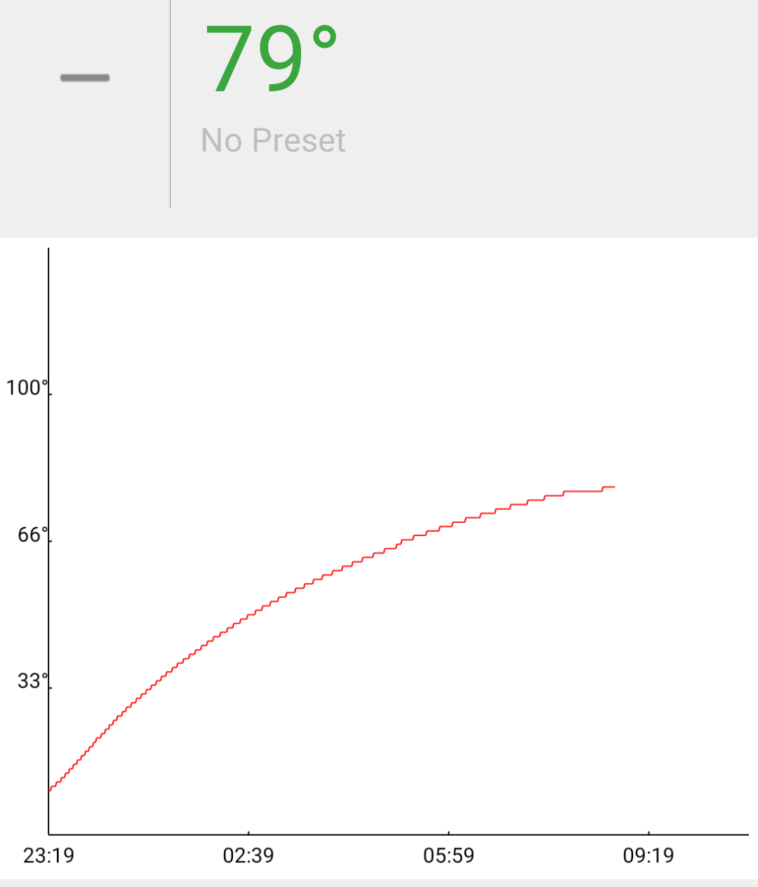 —

79°

No Preset

100°

66°

33°

23:19
02:39
05:59
09:19