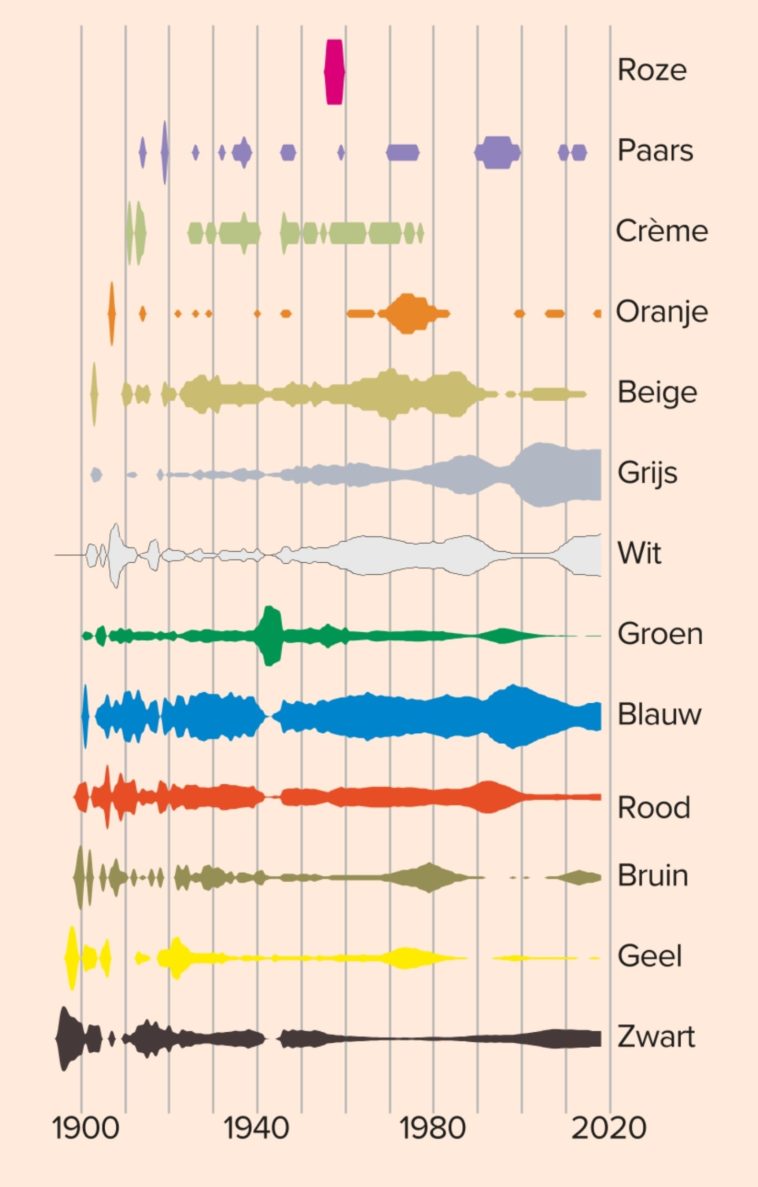 Roze
Paars
Crème
Oranje
Beige
Grijs
Wit
Groen
Blauw
Rood
Bruin
Geel
Zwart

1900
1940
1980
2020