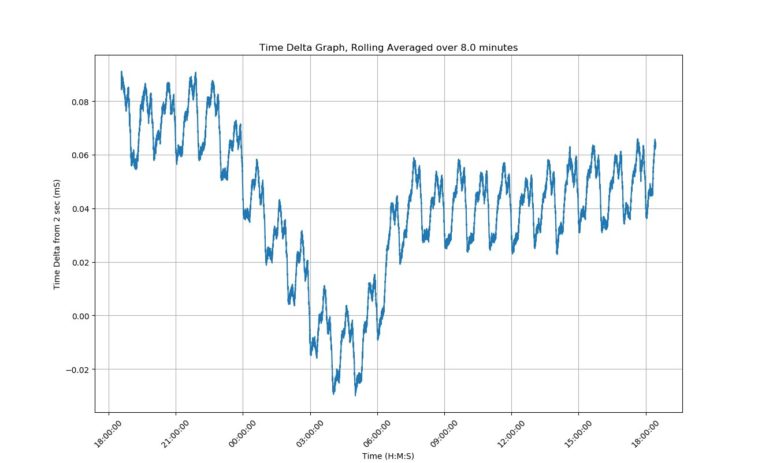 Time Delta Graph, Rolling Averaged over 8.0 minutes

Time Delta from 2 sec (mS)

0.08
0.06
0.04
0.02
0.00
−0.02

18:00:00
21:00:00
00:00:00
03:00:00
06:00:00
09:00:00
12:00:00
15:00:00
18:00:00

Time (H:M:S)