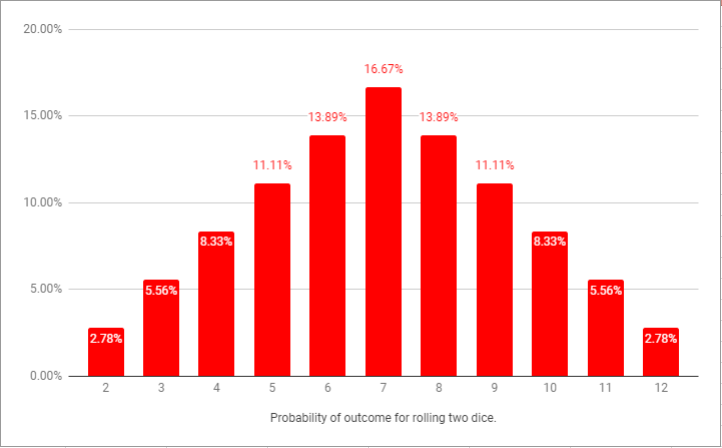 20.00%
15.00%
10.00%
5.00%
0.00%

2.78%
5.56%
8.33%
11.11%
13.89%
16.67%
13.89%
11.11%
8.33%
5.56%
2.78%

2 3 4 5 6 7 8 9 10 11 12

Probability of outcome for rolling two dice.