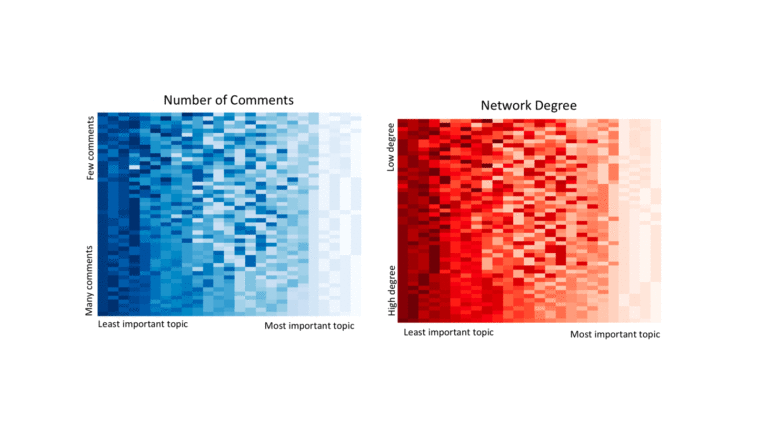 Number of Comments

Few comments

Many comments

Least important topic

Most important topic

Network Degree

Low degree

High degree

Least important topic

Most important topic