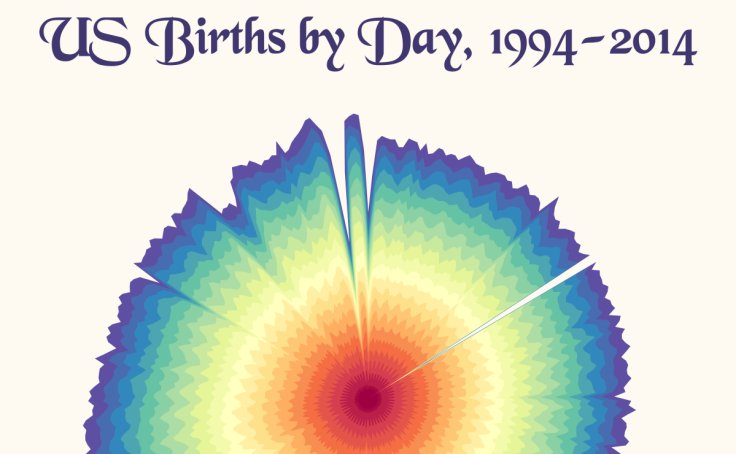 US Births by Day, 1994-2014