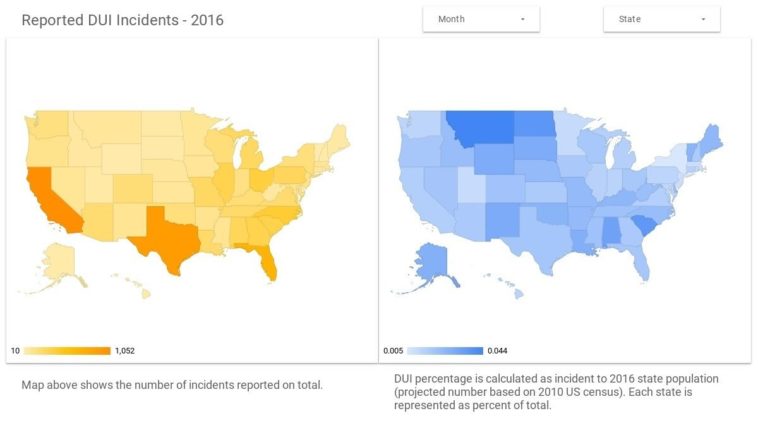 Reported DUI Incidents - 2016

Month

State

10

1,052

0.005

0.044

Map above shows the number of incidents reported on total.

DUI percentage is calculated as incident to 2016 state population (projected number based on 2010 US census). Each state is represented as percent of total.