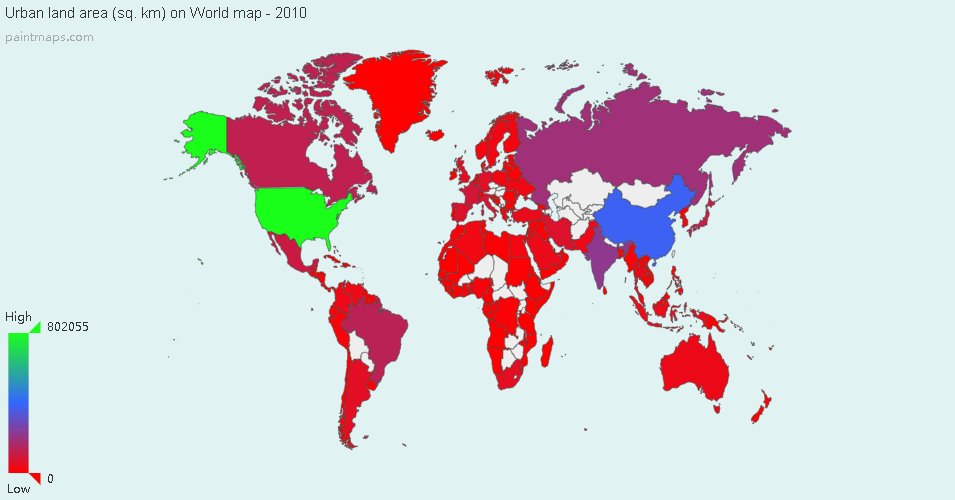 Urban land area (sq. km) on World map - 2010
paintmaps.com

High
802055

0
Low