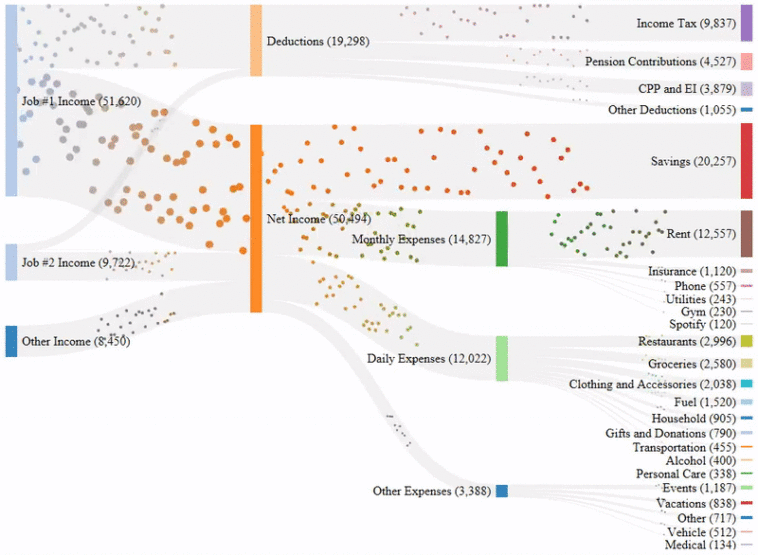 Job #1 Income (51,620)
Job #2 Income (9,722)
Other Income (8,450)
Deductions (19,298)
Net Income (50,494)
Monthly Expenses (14,827)
Daily Expenses (12,022)
Other Expenses (3,388)
Income Tax (9,837)
Pension Contributions (4,527)
CPP and EI (3,879)
Other Deductions (1,055)
Savings (20,257)
Rent (12,557)
Insurance (1,120)
Phone (557)
Utilities (243)
Gym (230)
Spotify (120)
Restaurants (2,996)
Groceries (2,580)
Clothing and Accessories (2,038)
Fuel (1,520)
Household (905)
Gifts and Donations (790)
Transportation (455)
Alcohol (400)
Personal Care (338)
Events (1,187)
Vacations (838)
Other (717)
Vehicle (512)
Medical (134)