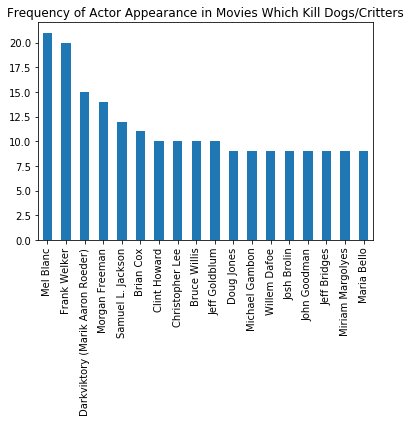 Frequency of Actor Appearance in Movies Which Kill Dogs/Critters

20.0
17.5
15.0
12.5
10.0
7.5
5.0
2.5
0.0

Mel Blanc
Frank Welker
Darkviktory (Marik Aaron Roeder)
Morgan Freeman
Samuel L. Jackson
Brian Cox
Clint Howard
Christopher Lee
Bruce Willis
Jeff Goldblum
Doug Jones
Michael Gambon
Willem Dafoe
Josh Brolin
John Goodman
Jeff Bridges
Miriam Margolyes
Maria Bello