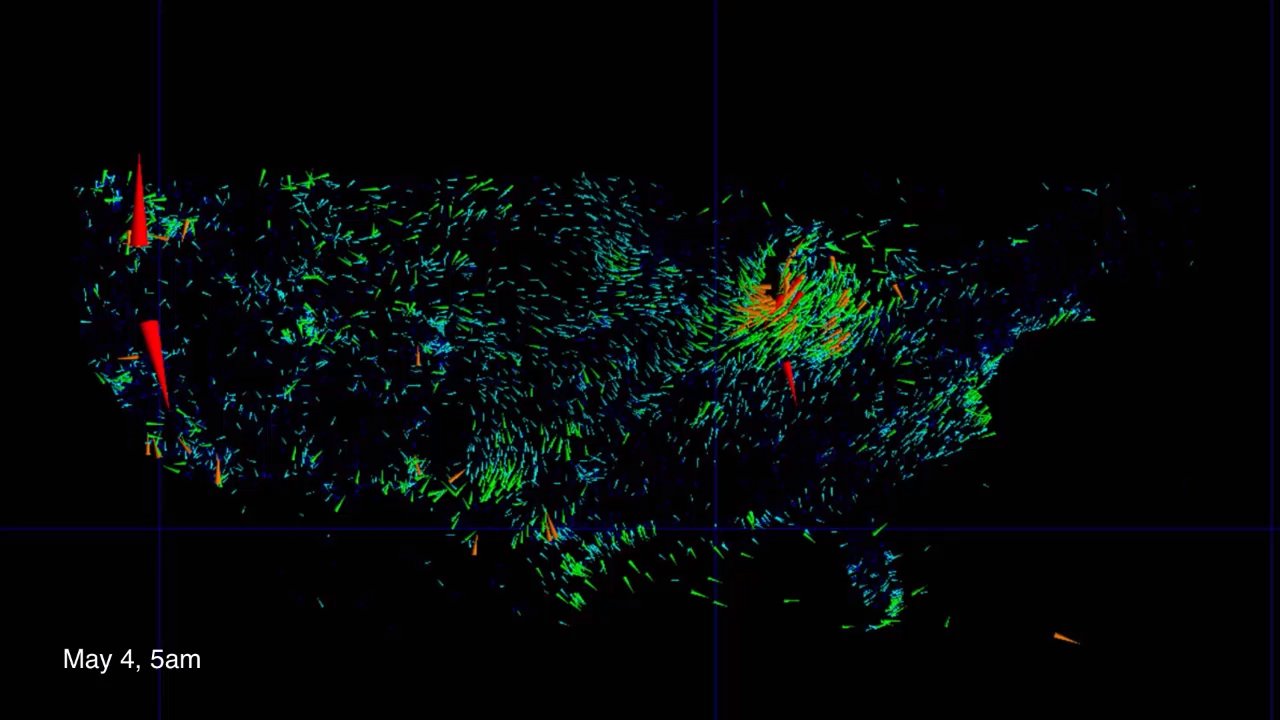 May 4, 5am