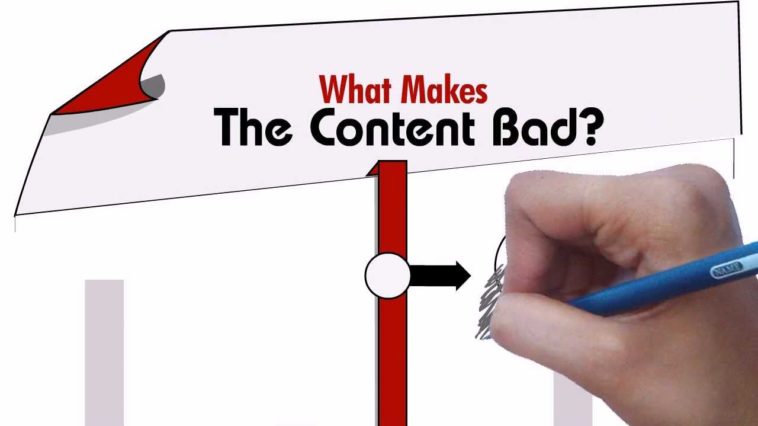 What Makes
The Content Bad?

NAME