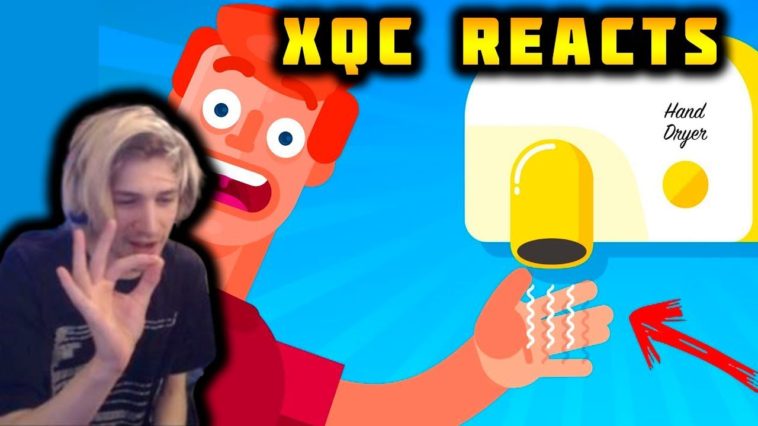 XQC REACTS

Hand Dryer