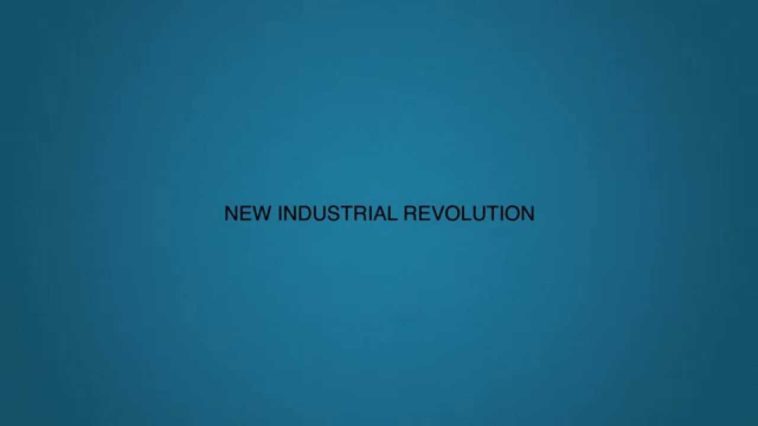 NEW INDUSTRIAL REVOLUTION