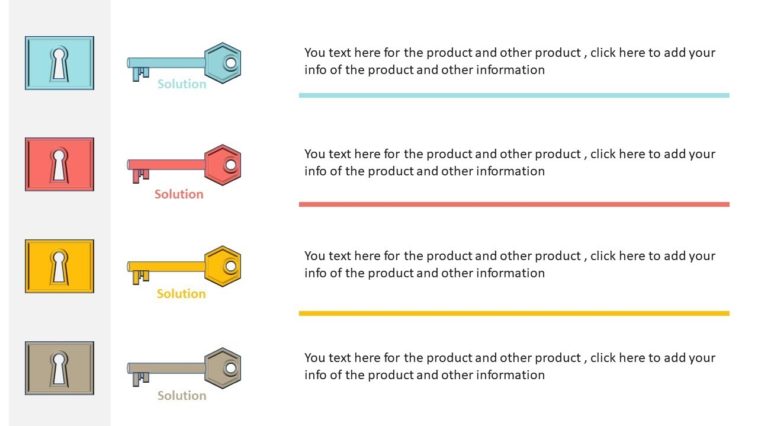 Solution

You text here for the product and other product , click here to add your info of the product and other information

Solution

You text here for the product and other product , click here to add your info of the product and other information

Solution

You text here for the product and other product , click here to add your info of the product and other information

Solution

You text here for the product and other product , click here to add your info of the product and other information