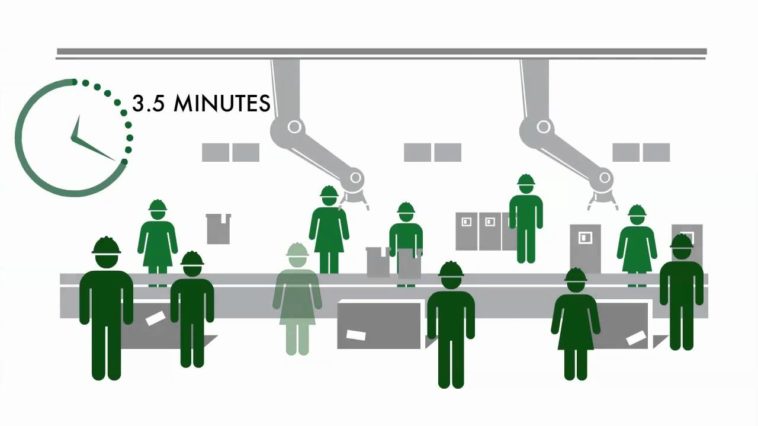 3.5 MINUTES