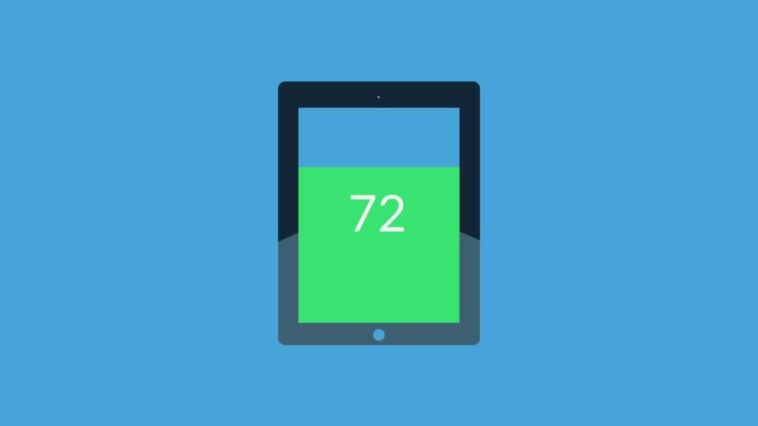 72