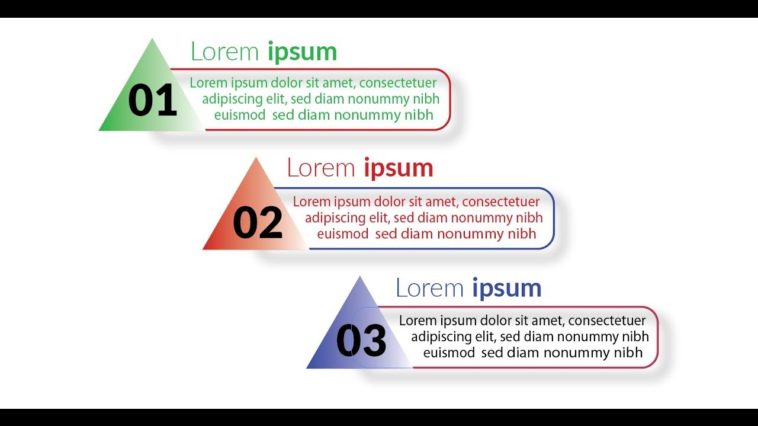 Lorem ipsum

01

Lorem ipsum dolor sit amet, consectetuer adipiscing elit, sed diam nonummy nibh euismod sed diam nonummy nibh

Lorem ipsum

02

Lorem ipsum dolor sit amet, consectetuer adipiscing elit, sed diam nonummy nibh euismod sed diam nonummy nibh

Lorem ipsum

03

Lorem ipsum dolor sit amet, consectetuer adipiscing elit, sed diam nonummy nibh euismod sed diam nonummy nibh