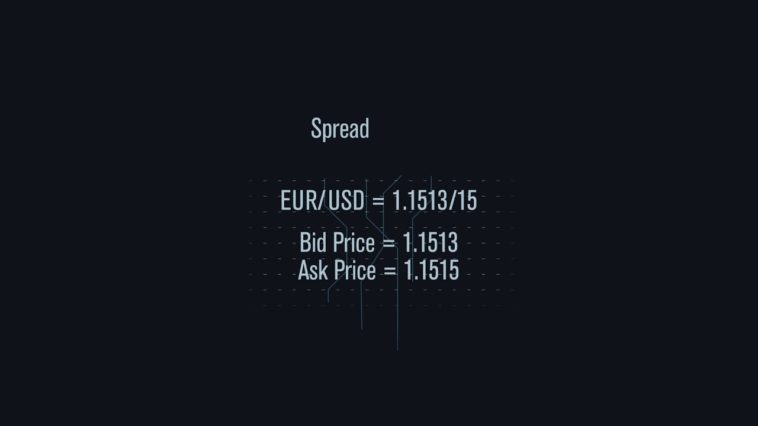 Spread

EUR/USD = 1.1513/15

Bid Price = 1.1513
Ask Price = 1.1515