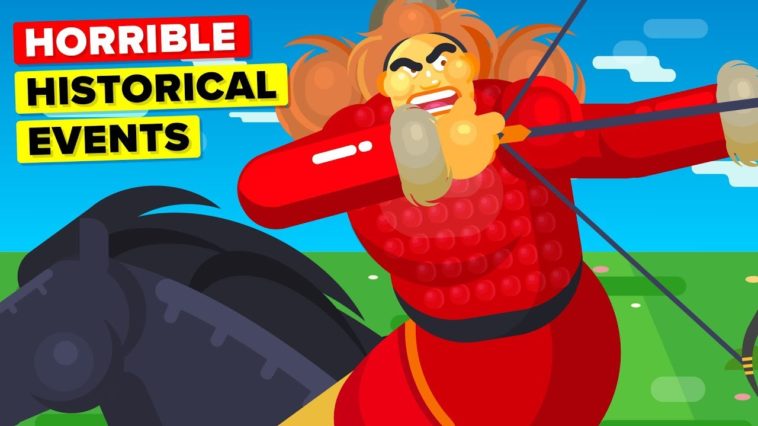 HORRIBLE
HISTORICAL
EVENTS