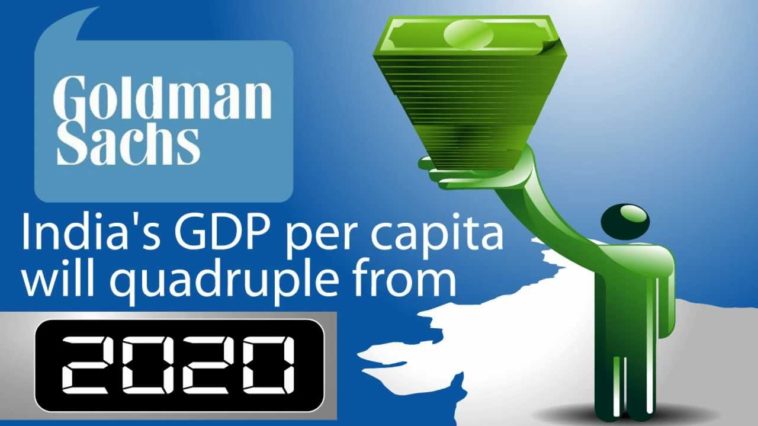 Goldman Sachs

India's GDP per capita will quadruple from

2020